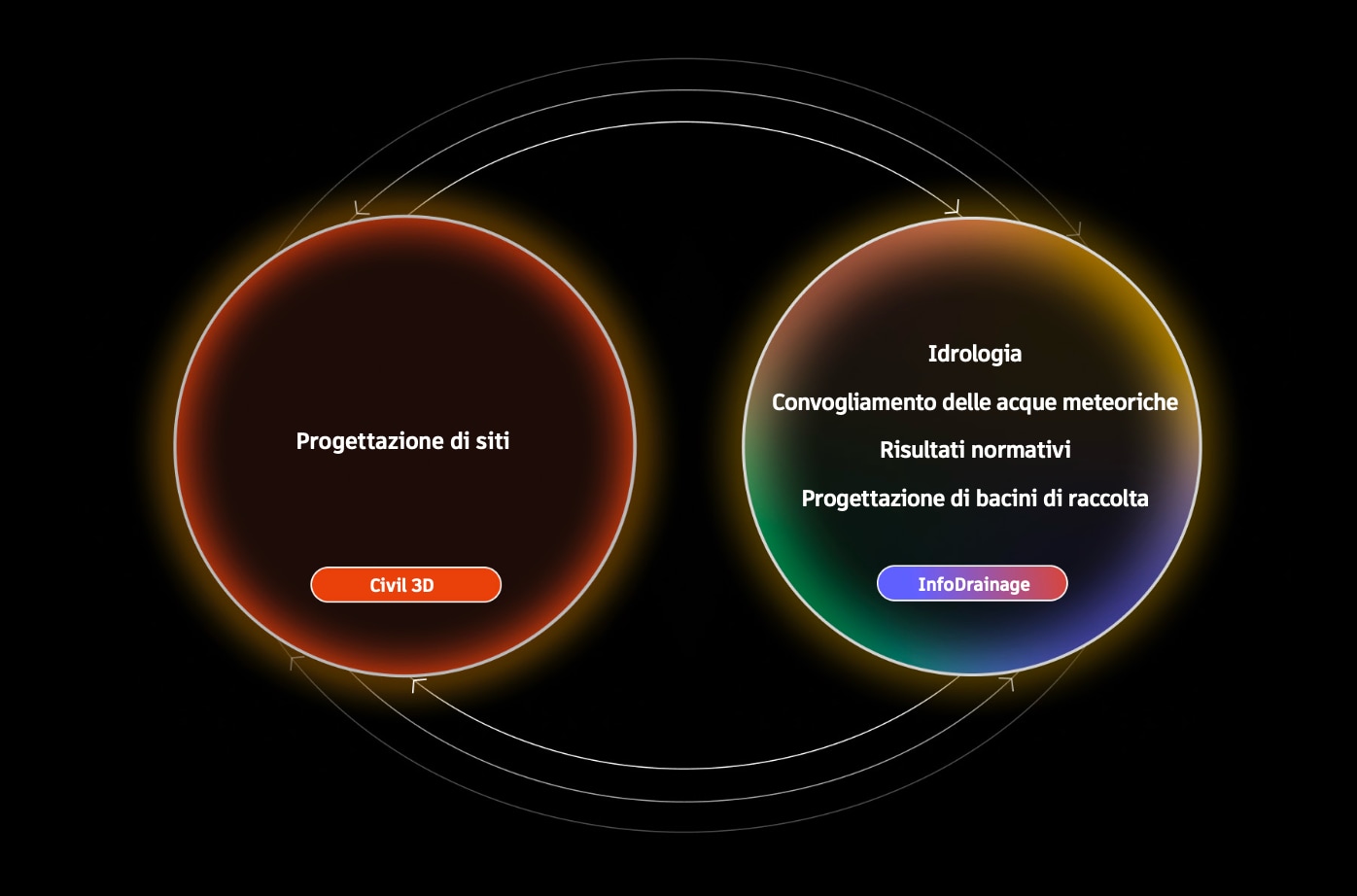 Progettazione di siti

Civil 3D

Idrologia

Convogliamento delle acque meteoriche

Risultati normativi

Progettazione di bacini di raccolta

InfoDrainage