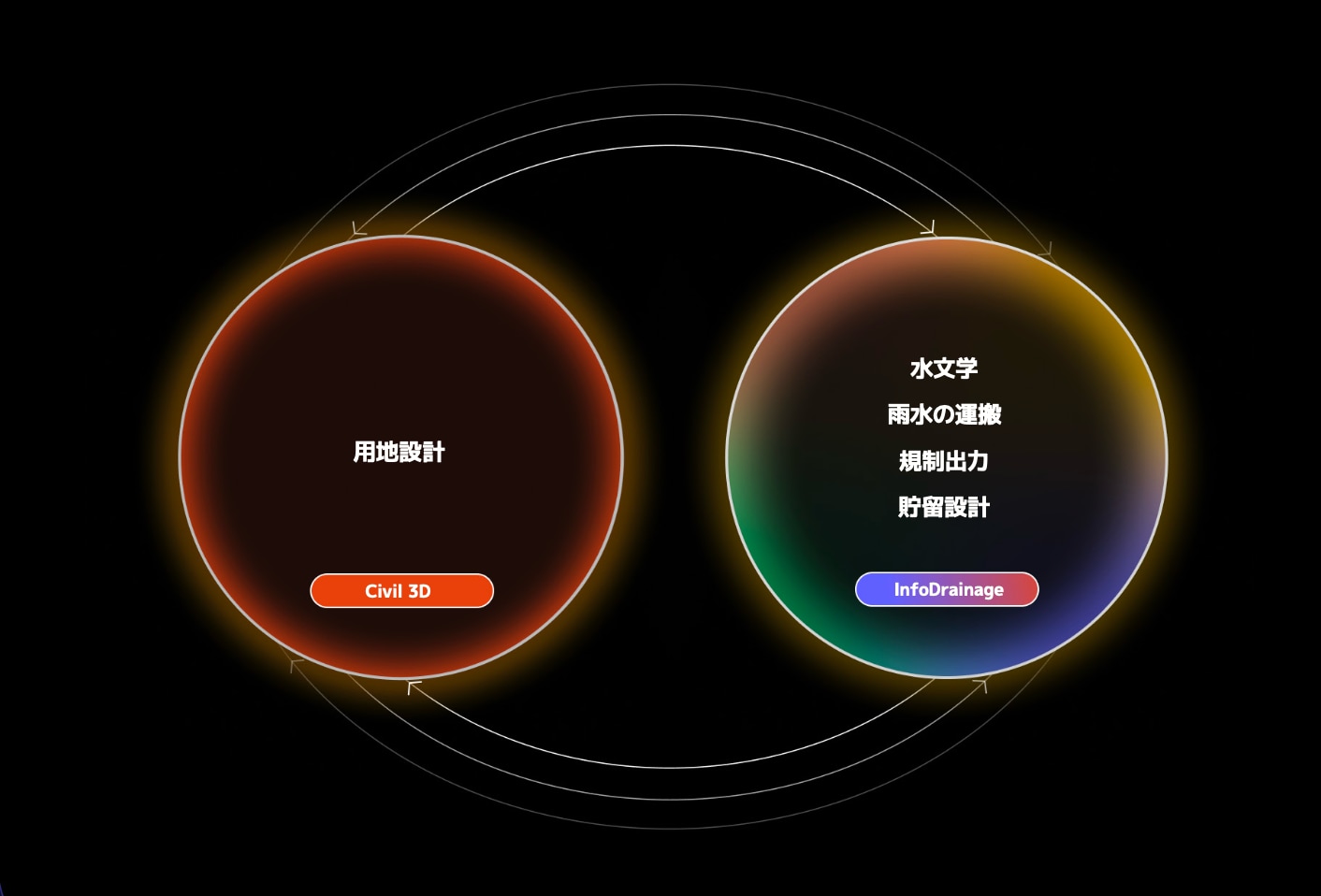 用地設計

Civil 3D

水文学

雨水の運搬

規制出力

貯留設計

InfoDrainage