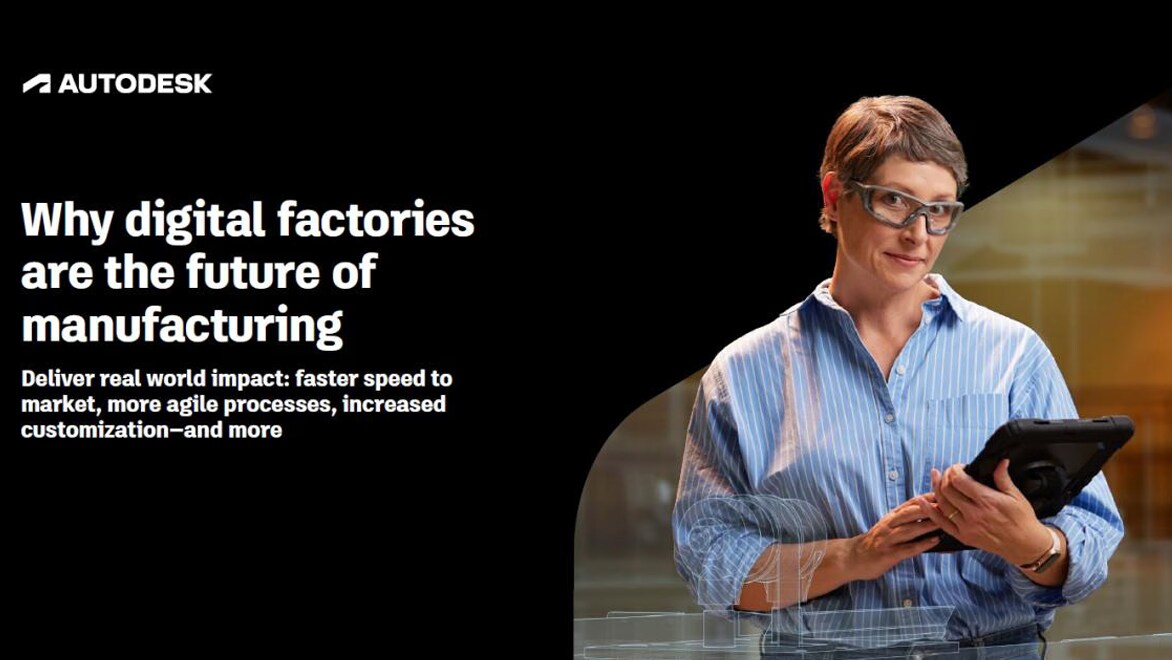 AUTODESK

Why digital factories are the future of manufacturing

Deliver real world impact: faster speed to market, more agile processes, increased customization—and more