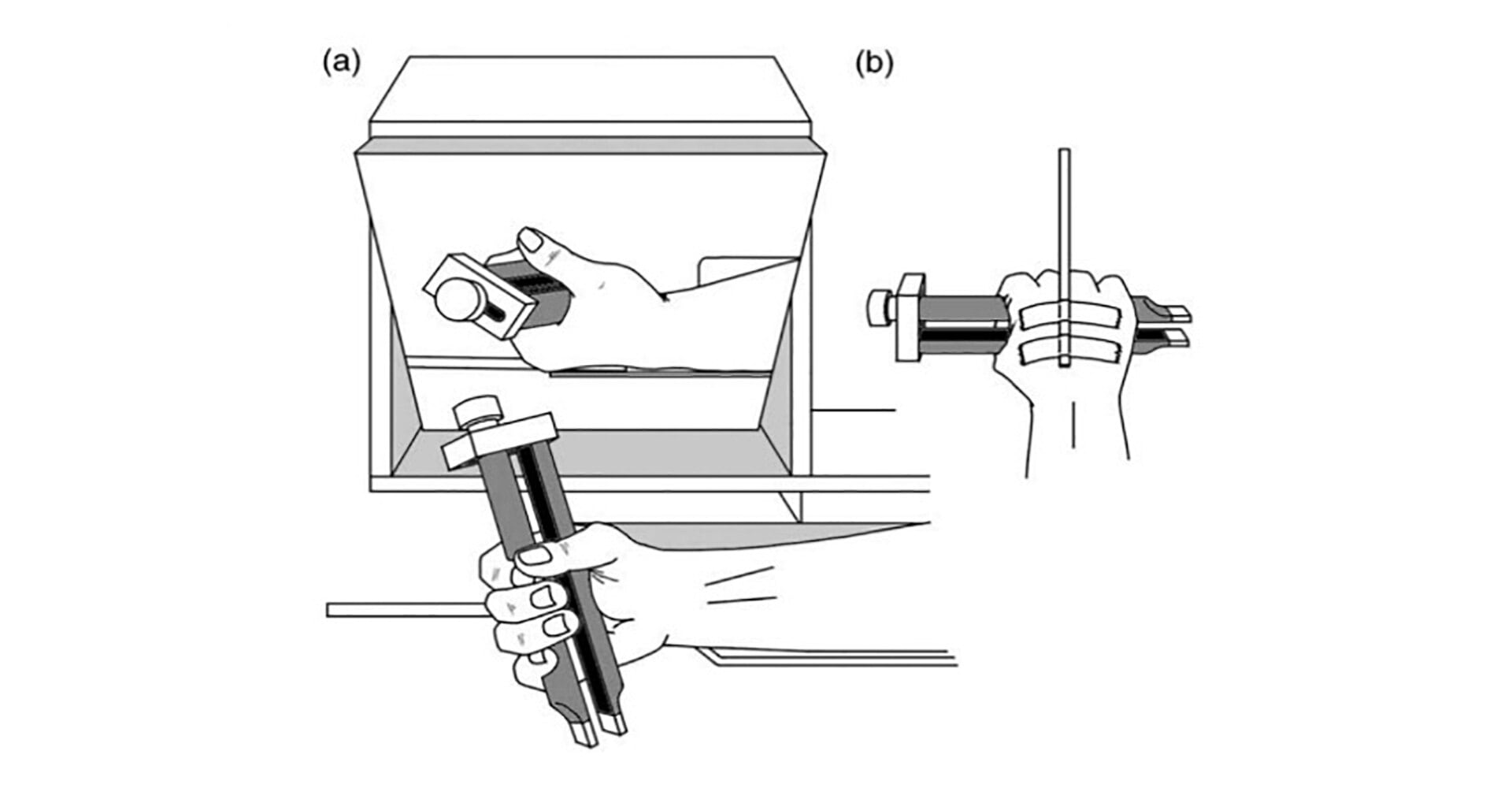 (a)

(b)