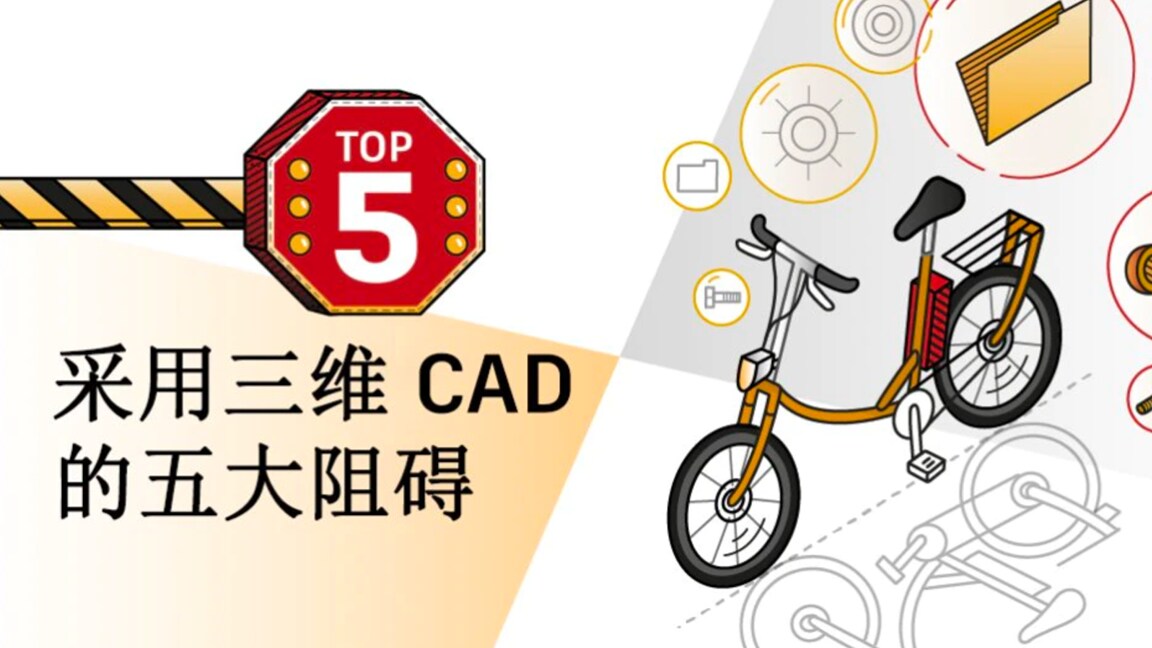 TOP
5

采用三维 CAD
的五大阻碍