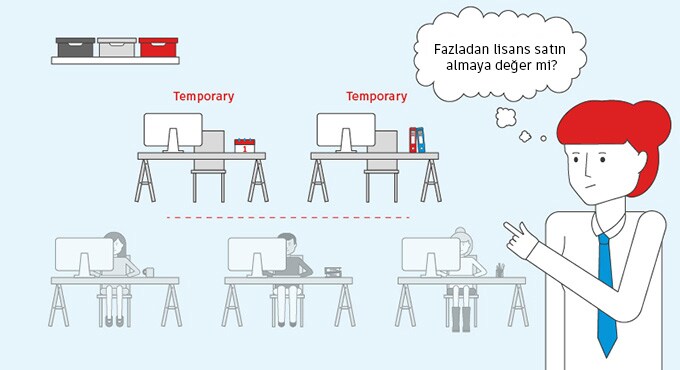 Temporary

Temporary

1

Fazladan lisans satın almaya değer mi?