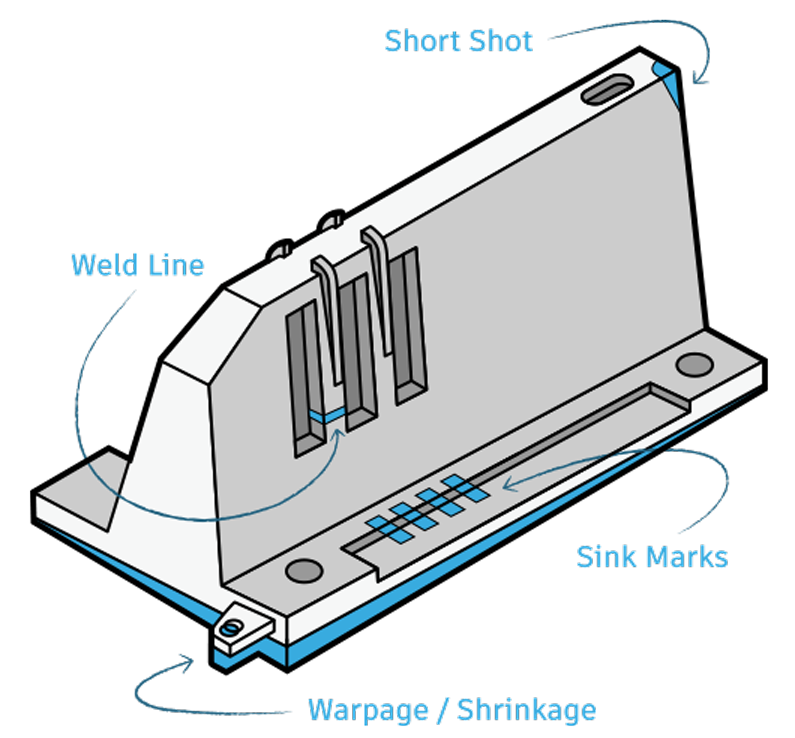 Short Shot

Weld Line

Sink Marks

Warpage / Shrinkage