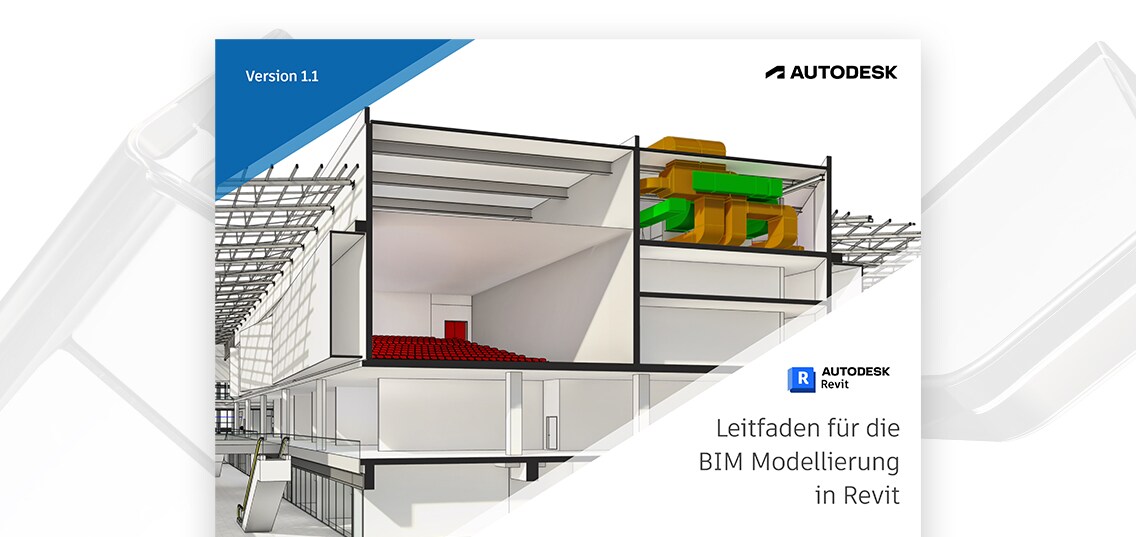 Version 1.1

AUTODESK

R AUTODESK
Revit

Leitfaden für die
BIM Modellierung
in Revit